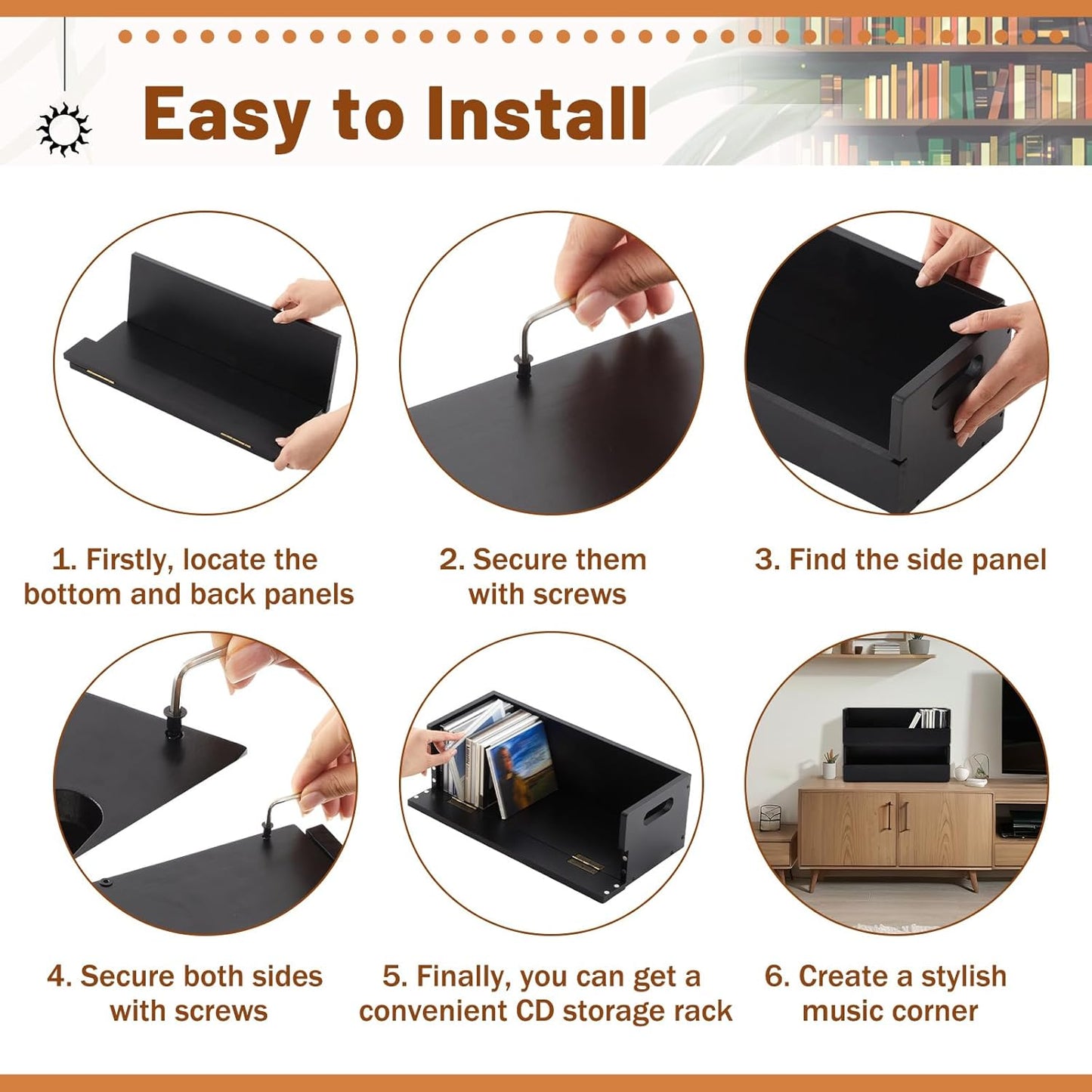 Easy to Install

1. Firstly, locate the bottom and back panels

2. Secure them with screws

3. Find the side panel

4. Secure both sides with screws

5. Finally, you can get a convenient CD storage rack

6. Create a stylish music corner