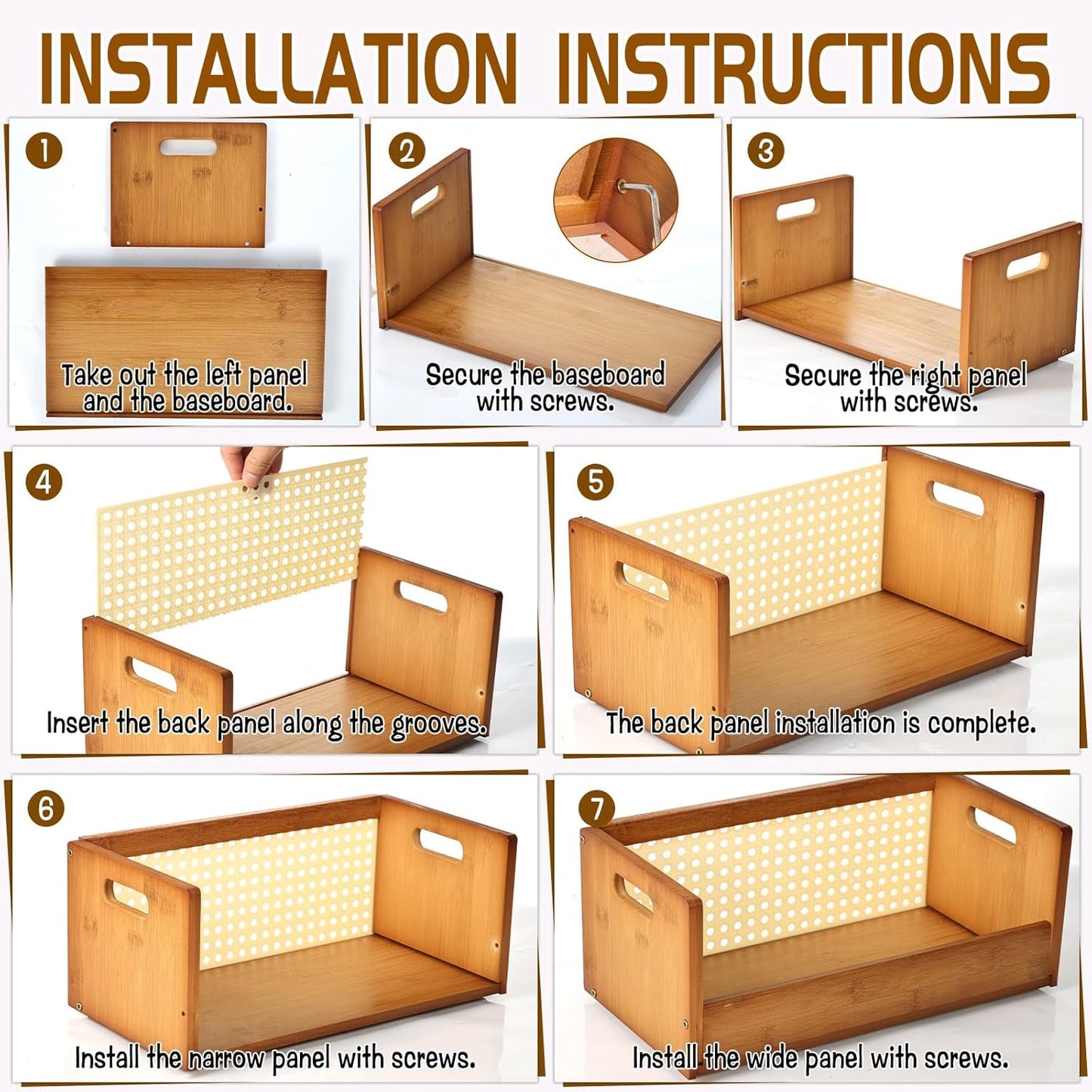 INSTALLATION INSTRUCTIONS

1
Take out the left panel and the baseboard.

2
Secure the baseboard with screws.

3
Secure the right panel with screws.

4
Insert the back panel along the grooves.

5
The back panel installation is complete.

6
Install the narrow panel with screws.

7
Install the wide panel with screws.